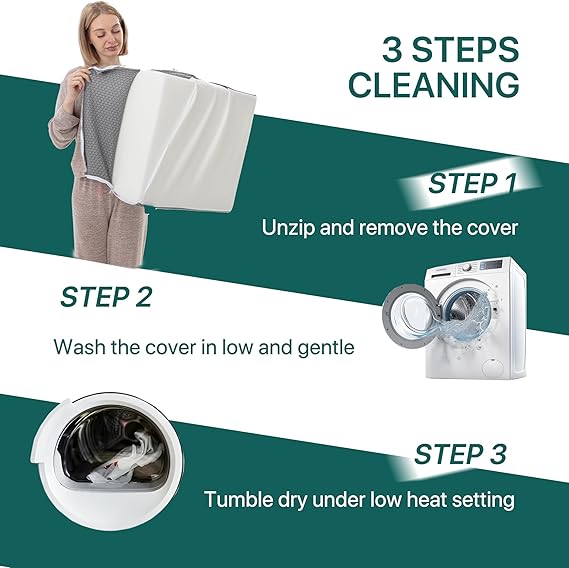 3 STEPS CLEANING

STEP 1

Unzip and remove the cover

STEP 2

Wash the cover in low and gentle

STEP 3

Tumble dry under low heat setting